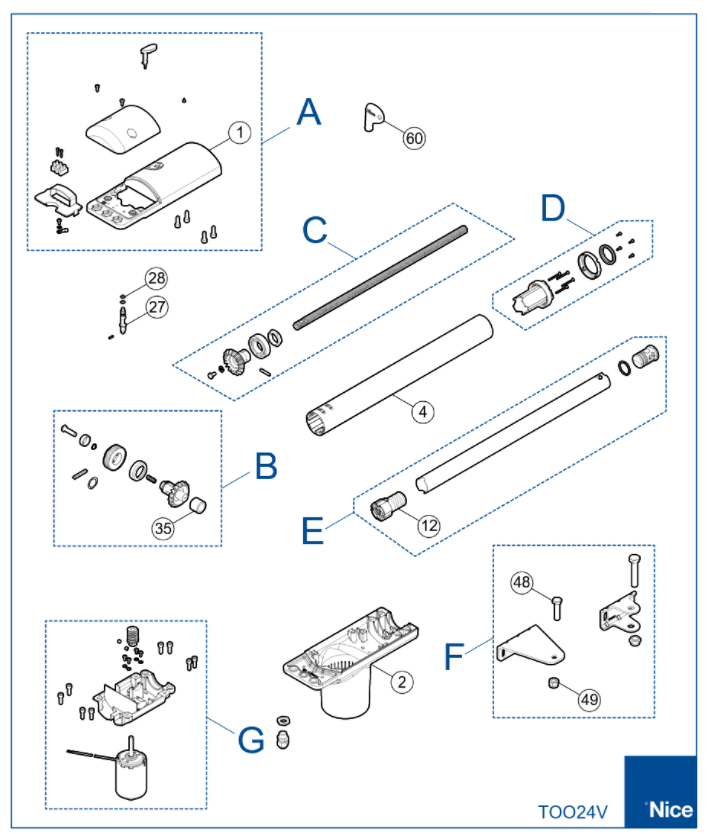 A
1
60
C
D
28
27
4
B
35
E
12
48
F
49
2
G
TOO24V
Nice