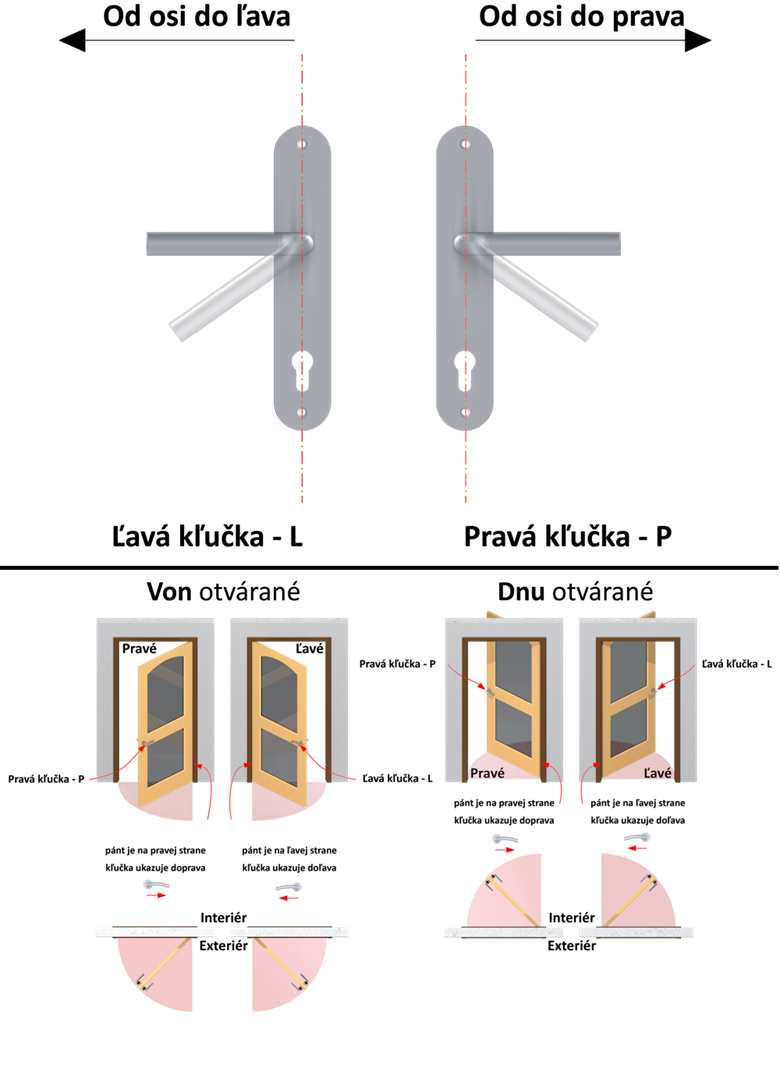 Od osi do ľava

Od osi do prava

Ľavá kľučka - L

Pravá kľučka - P

**Von** otvárané

Pravé

Ľavé

Pravá kľučka - P

Ľavá kľučka - L

pánt je na pravej strane
kľučka ukazuje doprava

pánt je na ľavej strane
kľučka ukazuje doľava

Interiér

Exteriér

**Dnu** otvárané

Pravá kľučka - P

Ľavá kľučka - L

Pravé

Ľavé

pánt je na pravej strane
kľučka ukazuje doprava

pánt je na ľavej strane
kľučka ukazuje doľava

Interiér

Exteriér