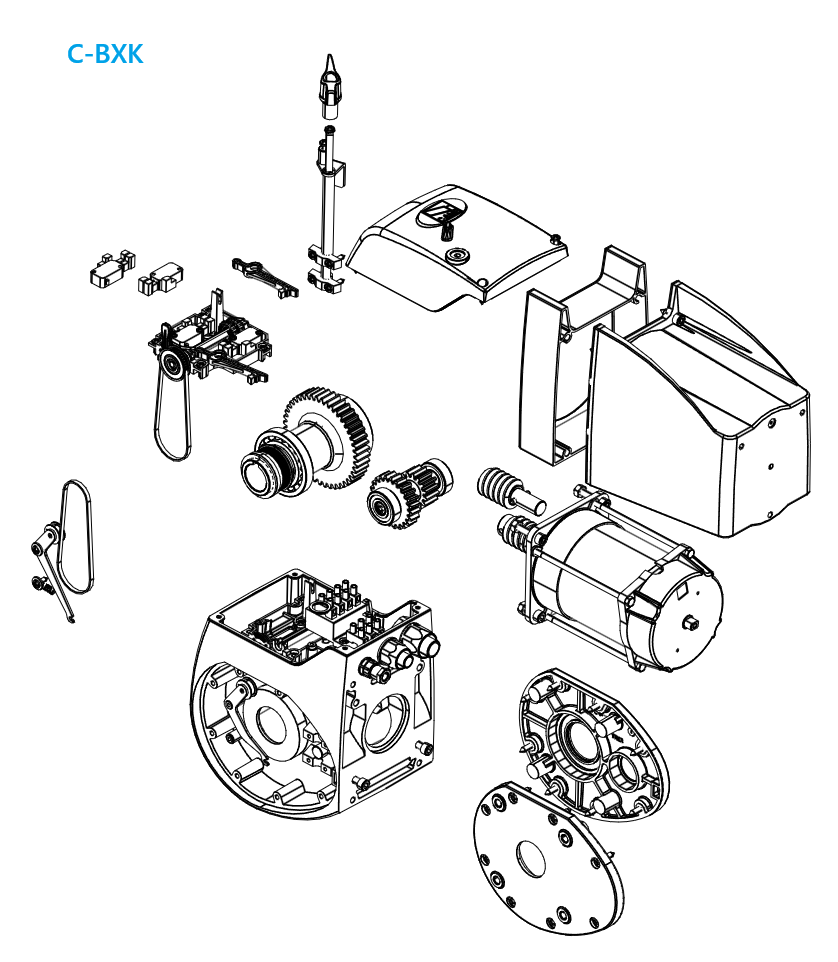 C-BXK