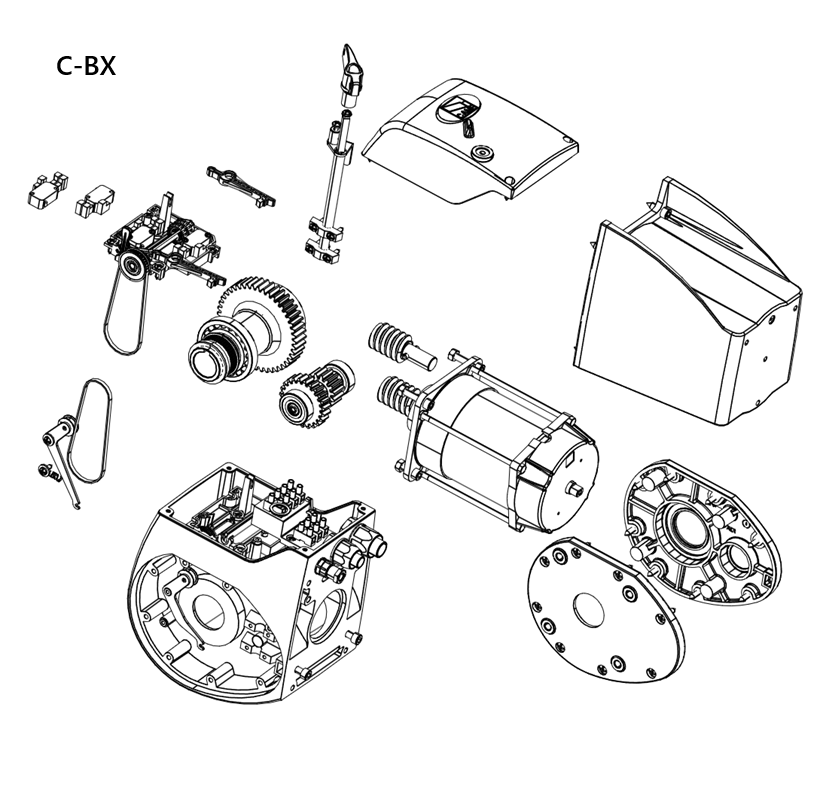 C-BX