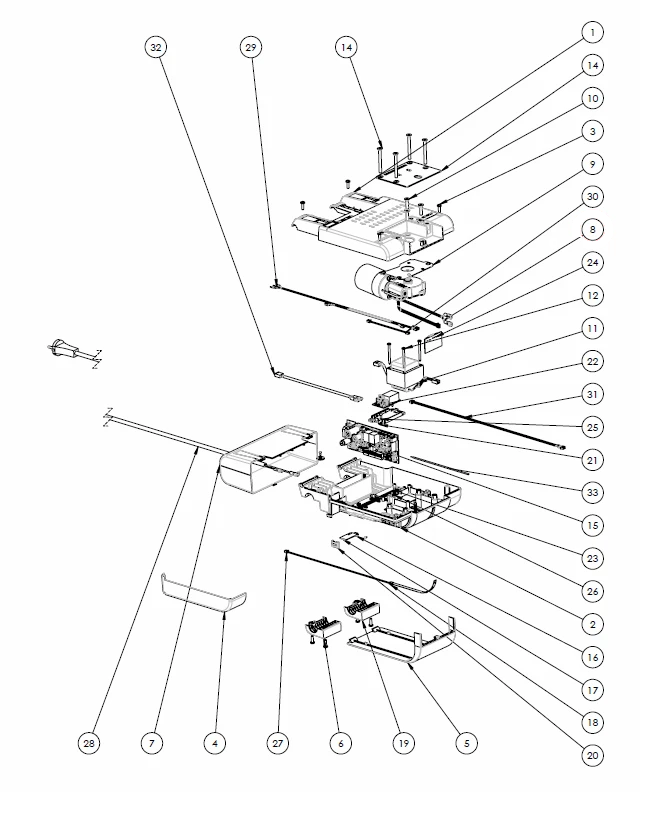 32
29
14
1
14
10
3
9
30
8
24
12
11
22
31
25
21
33
15
23
26
2
16
17
18
20
28
7
4
27
6
19
5