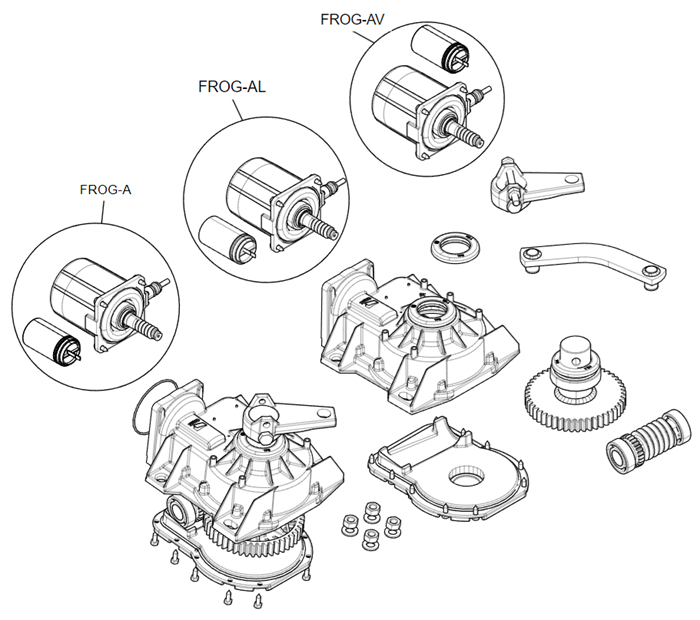 FROG-AV

FROG-AL

FROG-A