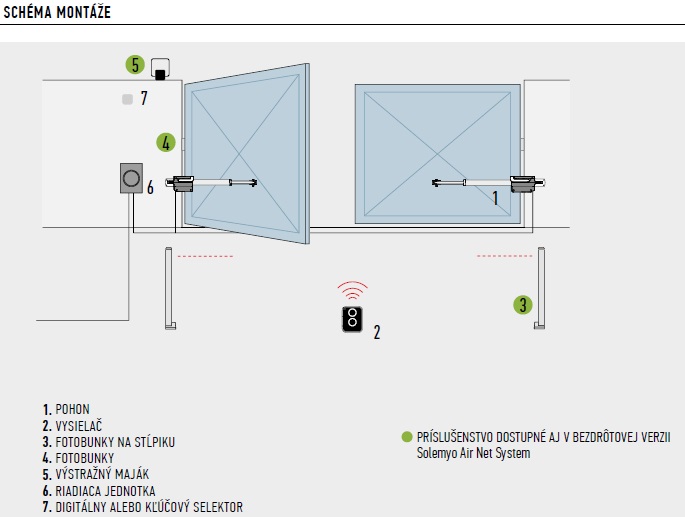 SCHÉMA MONTÁŽE

5

7

4

6

1

3

2

1. POHON
2. VYSIELAČ
3. FOTOBUNKY NA STĹPIKU
4. FOTOBUNKY
5. VÝSTRAŽNÝ MAJÁK
6. RIADIACA JEDNOTKA
7. DIGITÁLNY ALEBO KĽÚČOVÝ SELEKTOR

PRÍSLUŠENSTVO DOSTUPNÉ AJ V BEZDRÔTOVEJ VERZII Solemyo Air Net System