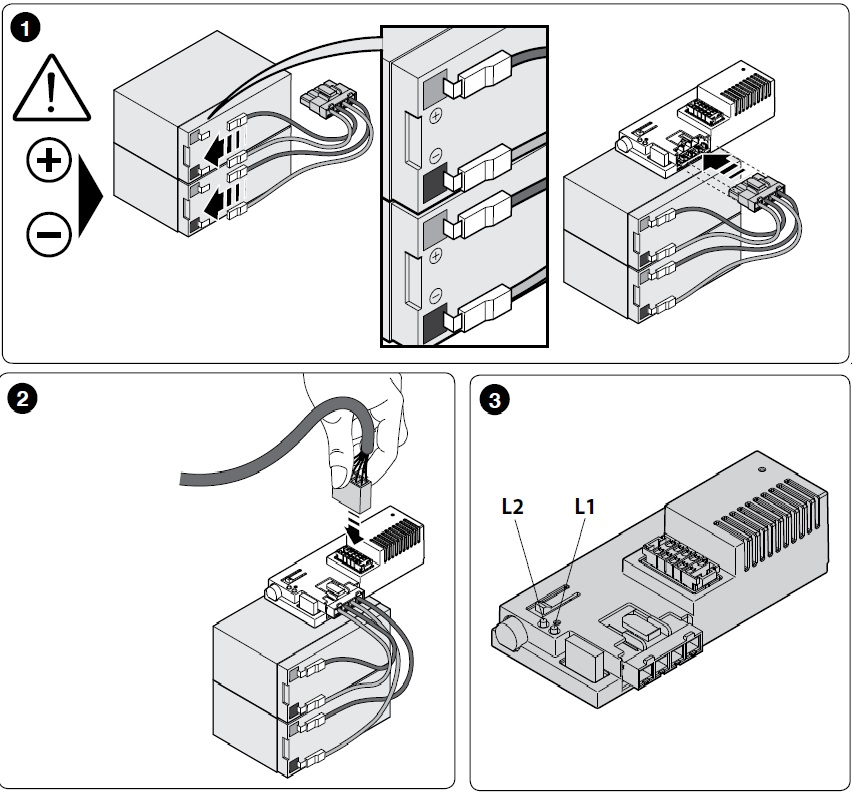 1

+

−

+

−

+

−

2

3

L2 L1