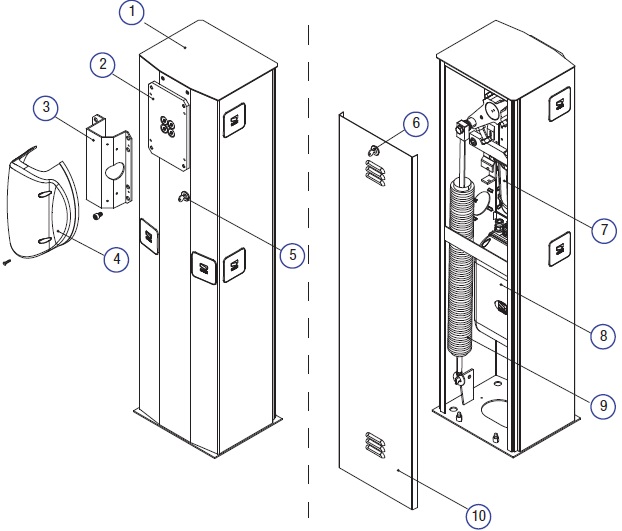 1
2
3
4
5
6
7
8
9
10