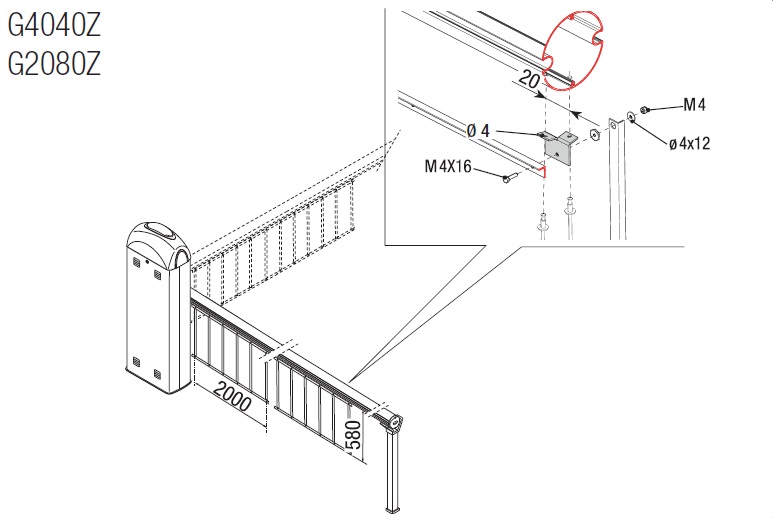 G4040Z
G2080Z

20
M4
Ø 4
ø4x12
M4X16
2000
580