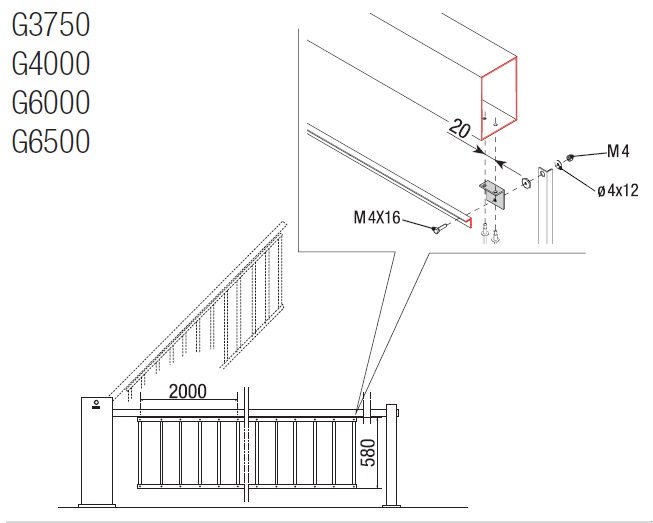 G3750
G4000
G6000
G6500

20

M4

ø4x12

M4X16

2000

580