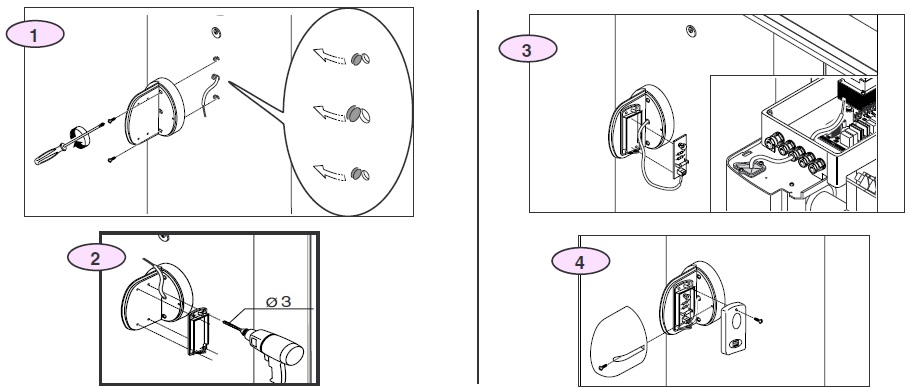 1

2

ø 3

3

4