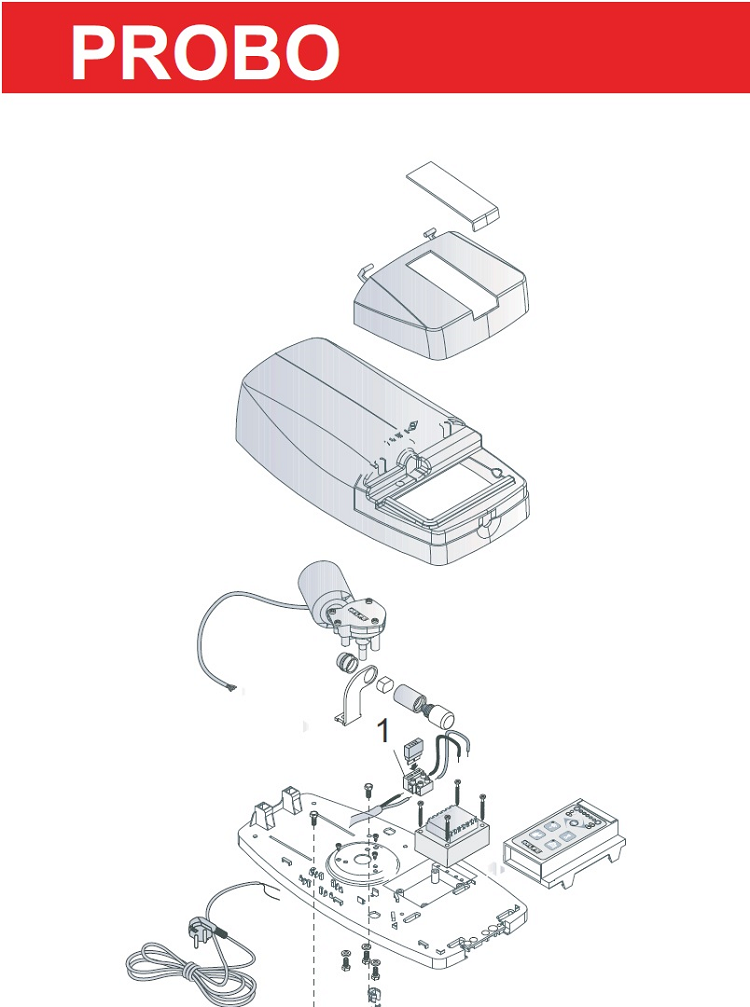 PROBO

1