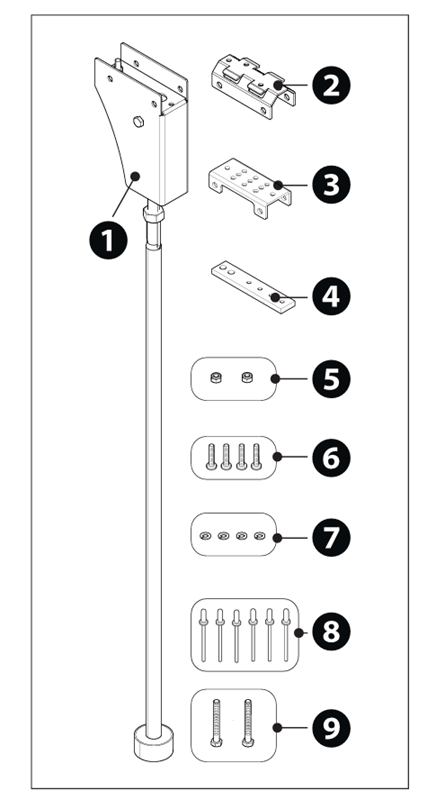 1
2
3
4
5
6
7
8
9