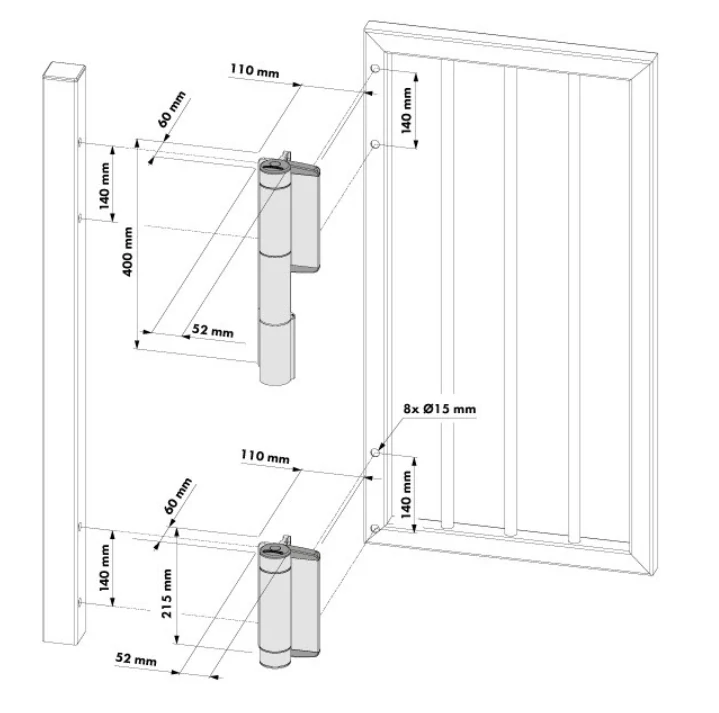 110 mm
60 mm
140 mm
140 mm
400 mm
52 mm
8x Ø15 mm
110 mm
60 mm
140 mm
140 mm
215 mm
52 mm