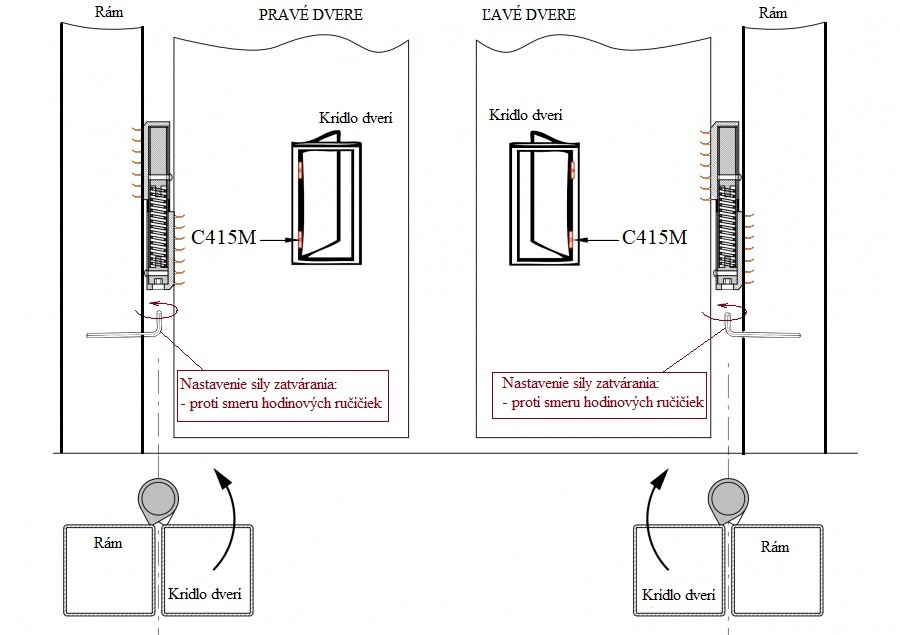 Rám

PRAVÉ DVERE

ĽAVÉ DVERE

Rám

Krídlo dverí

Krídlo dverí

C415M

C415M

Nastavenie sily zatvárania:
- proti smeru hodinových ručičiek

Nastavenie sily zatvárania:
- proti smeru hodinových ručičiek

Rám

Krídlo dverí

Krídlo dverí

Rám