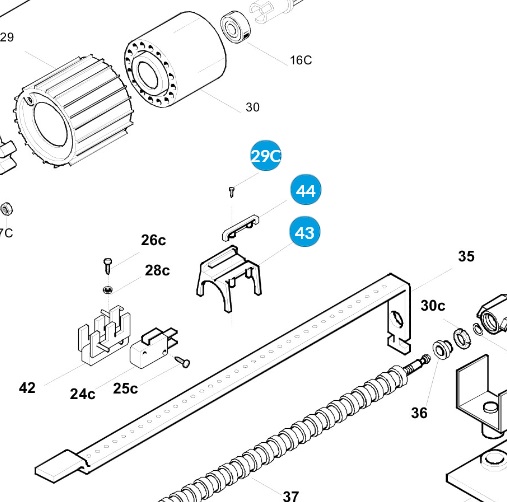 29
16C
30
29C
44
43
7C
26c
28c
35
30c
42
24c
25c
36
37