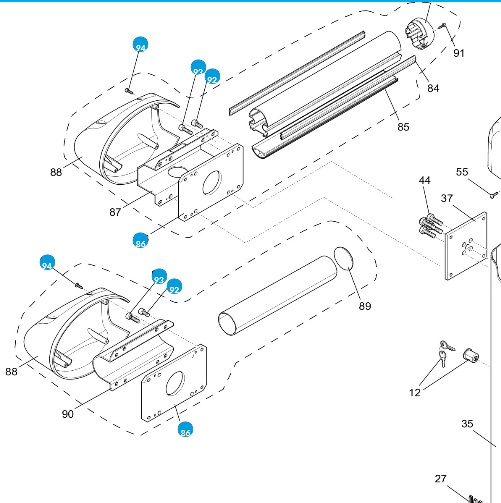 94
93
92
91
84
85
88
87
86
55
44
37
94
93
92
89
88
90
86
12
35
27