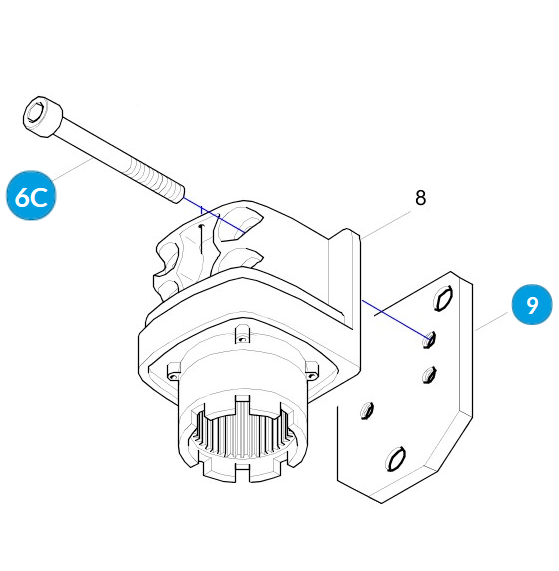 6C
8
9