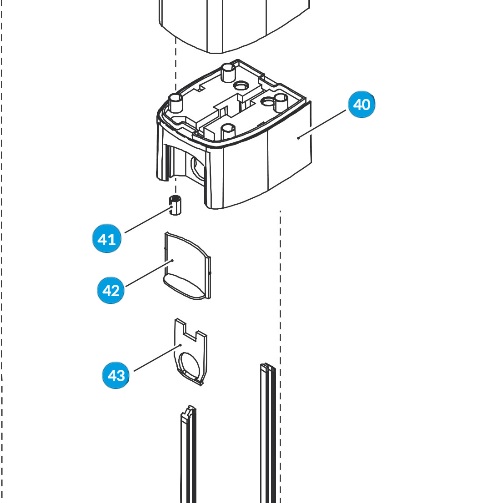 40

41

42

43