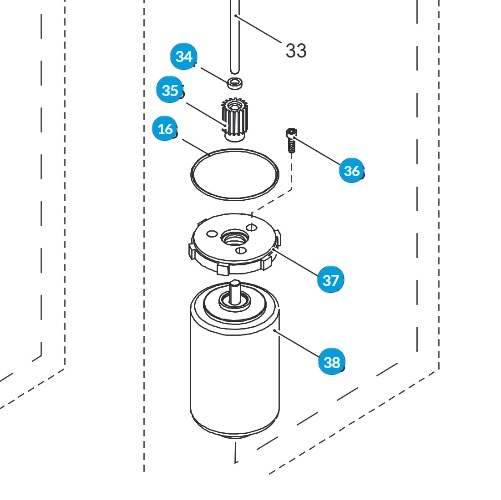 33
34
35
16
36
37
38