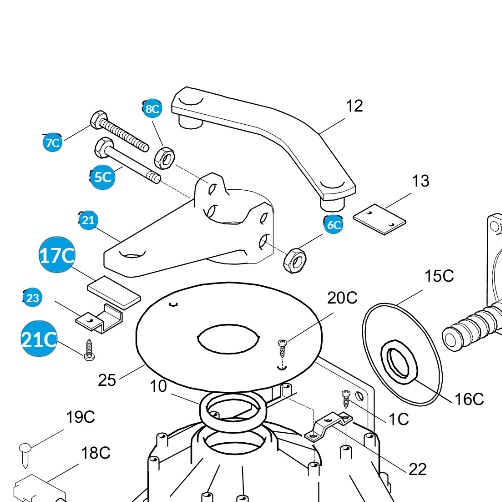 8C
12
7C
5C
13
21
6C
17C
15C
23
20C
21C
25
10
16C
1C
19C
18C
22