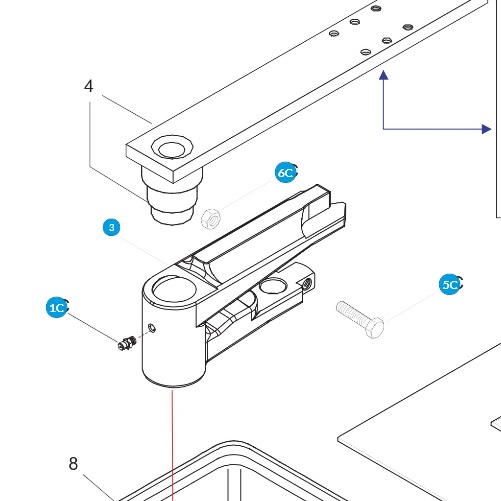 4

6C

3

5C

1C

8