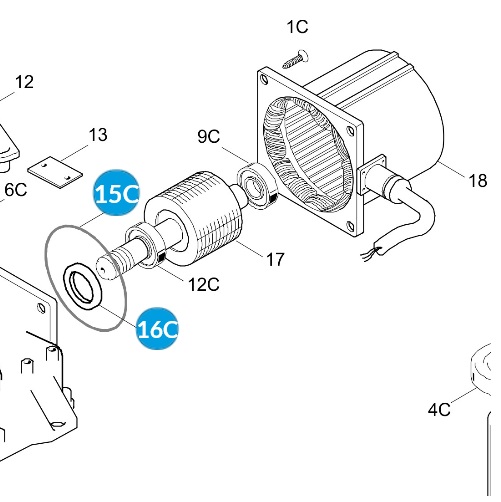 1C
12
13
9C
6C
15C
18
17
12C
16C
4C