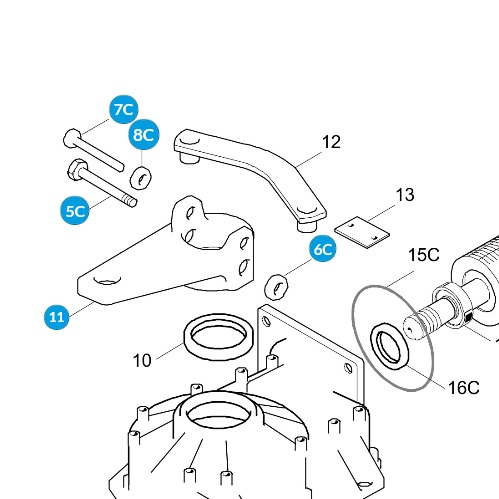 7C
8C
12
5C
13
6C
15C
11
10
16C