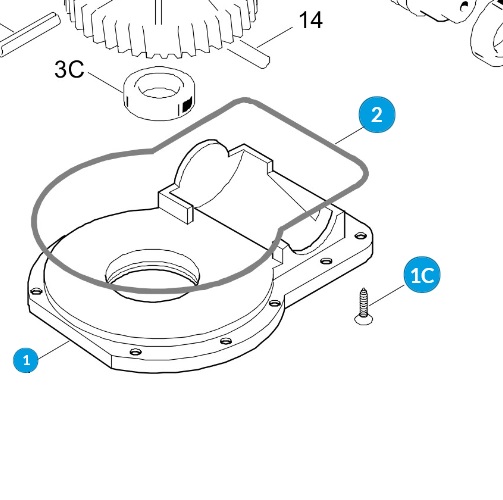 14

3C

2

1C

1