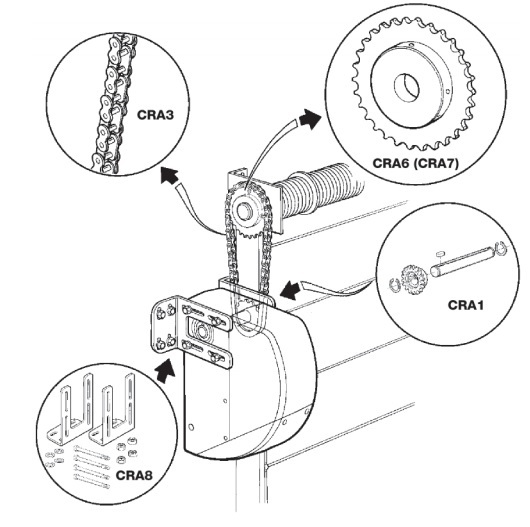 CRA3

CRA6 (CRA7)

CRA1

CRA8