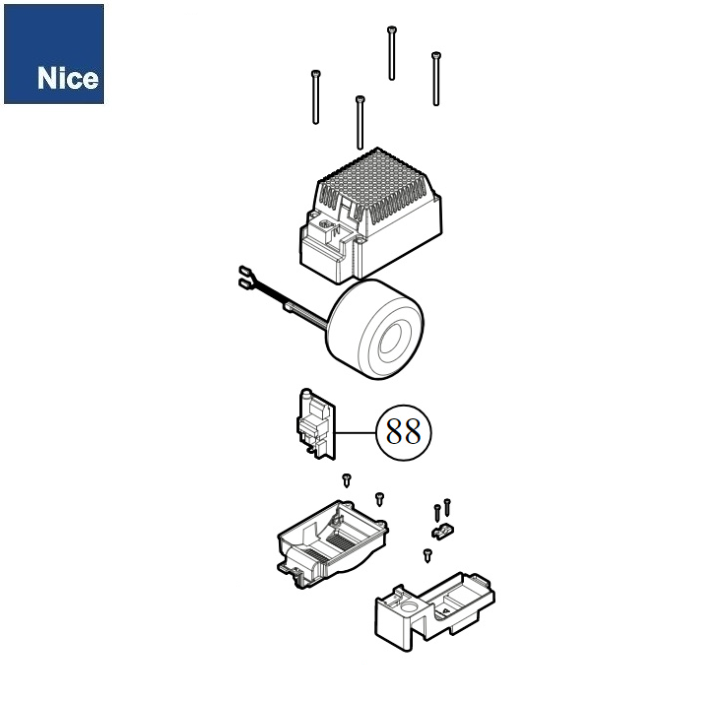 Nice

88