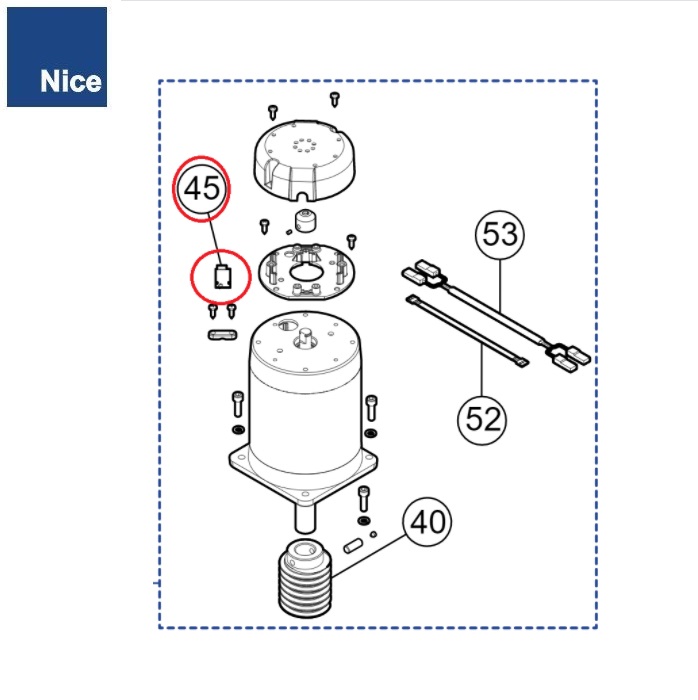 Nice

45

53

52

40