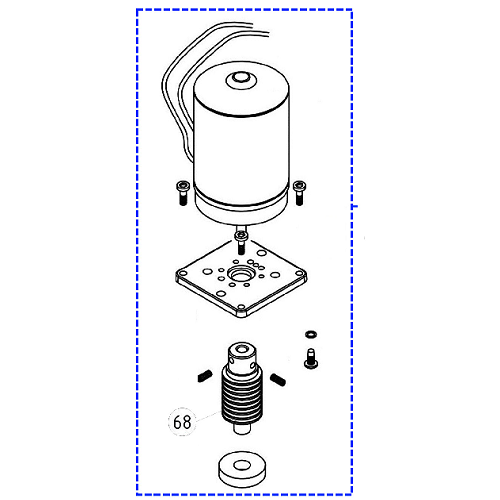 68