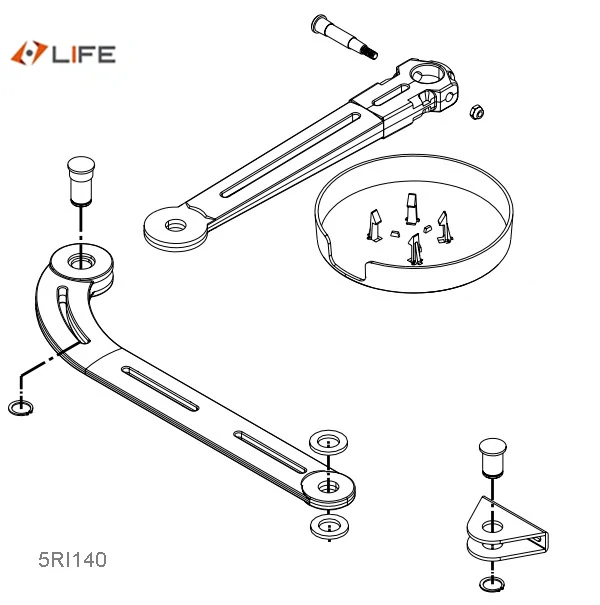 LIFE

5RI140