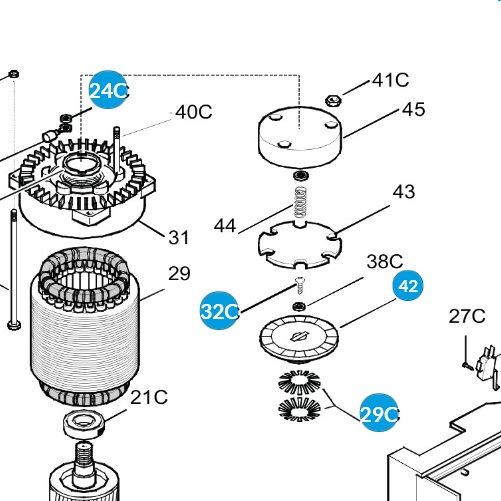 24C
40C
41C
45
43
44
31
29
38C
42
32C
27C
21C
29C