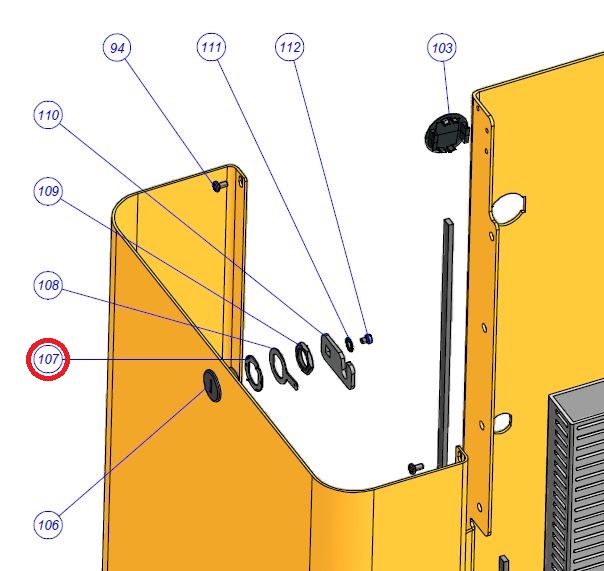 94
111
112
103
110
109
108
107
106