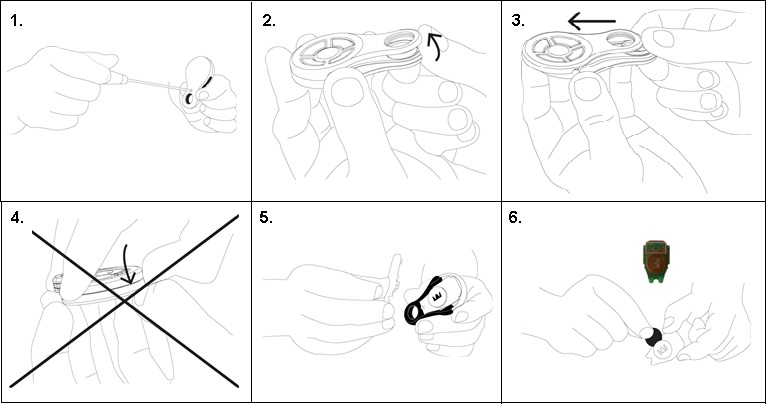 1.

2.

3.

4.

5.

6.