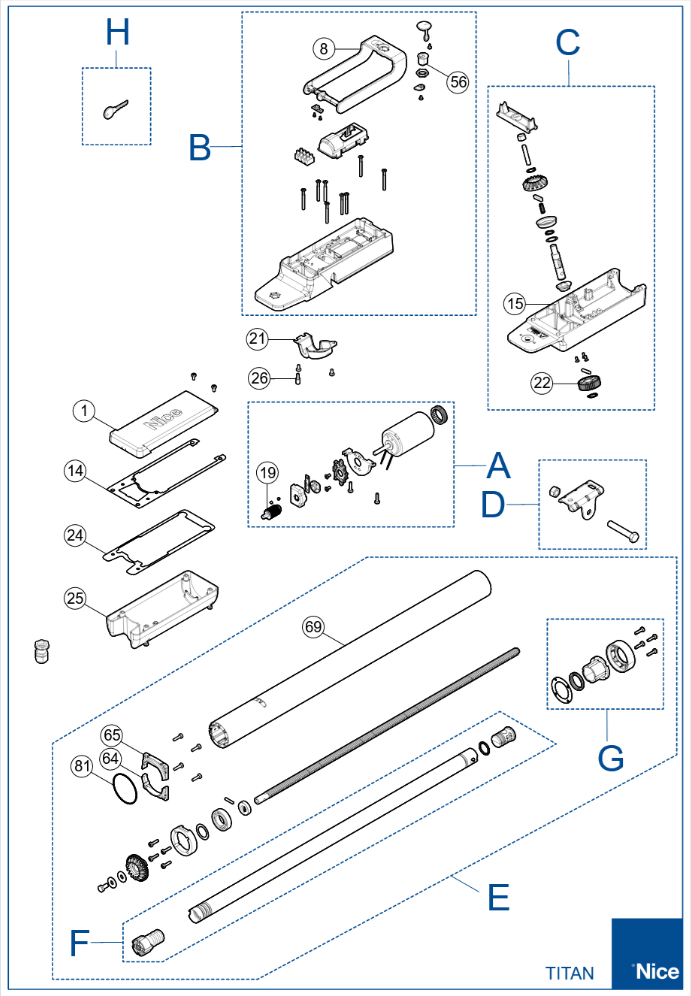 H

B

8

56

C

15

22

21

26

1

Nice

14

24

25

19

A

D

69

G

65

64

81

E

F

TITAN

Nice