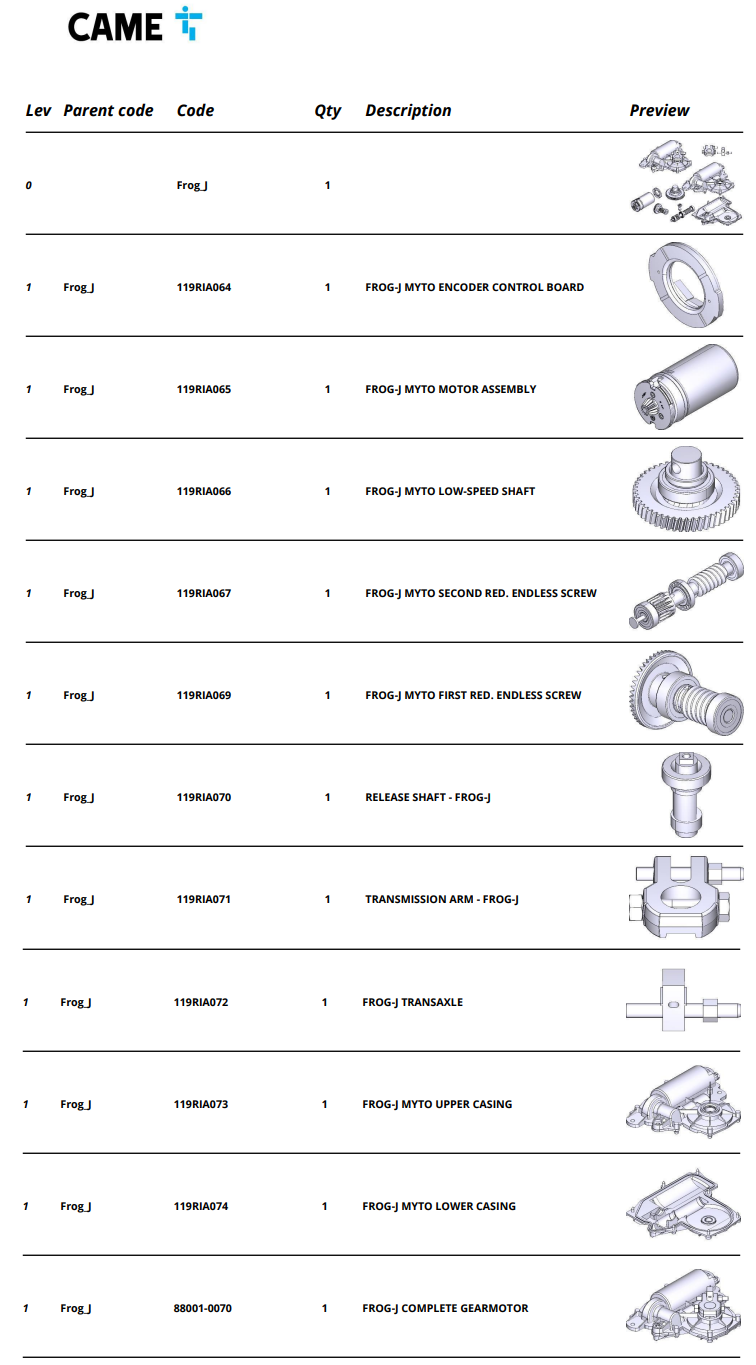 CAME

| Lev | Parent code | Code | Qty | Description | Preview |
|---|---|---|---|---|---|
| 0 | | Frog J | 1 | | |
| 1 | Frog J | 119RIA064 | 1 | FROG-J MYTO ENCODER CONTROL BOARD | |
| 1 | Frog J | 119RIA065 | 1 | FROG-J MYTO MOTOR ASSEMBLY | |
| 1 | Frog J | 119RIA066 | 1 | FROG-J MYTO LOW-SPEED SHAFT | |
| 1 | Frog J | 119RIA067 | 1 | FROG-J MYTO SECOND RED. ENDLESS SCREW | |
| 1 | Frog J | 119RIA069 | 1 | FROG-J MYTO FIRST RED. ENDLESS SCREW | |
| 1 | Frog J | 119RIA070 | 1 | RELEASE SHAFT - FROG-J | |
| 1 | Frog J | 119RIA071 | 1 | TRANSMISSION ARM - FROG-J | |
| 1 | Frog J | 119RIA072 | 1 | FROG-J TRANSAXLE | |
| 1 | Frog J | 119RIA073 | 1 | FROG-J MYTO UPPER CASING | |
| 1 | Frog J | 119RIA074 | 1 | FROG-J MYTO LOWER CASING | |
| 1 | Frog J | 88001-0070 | 1 | FROG-J COMPLETE GEARMOTOR | |