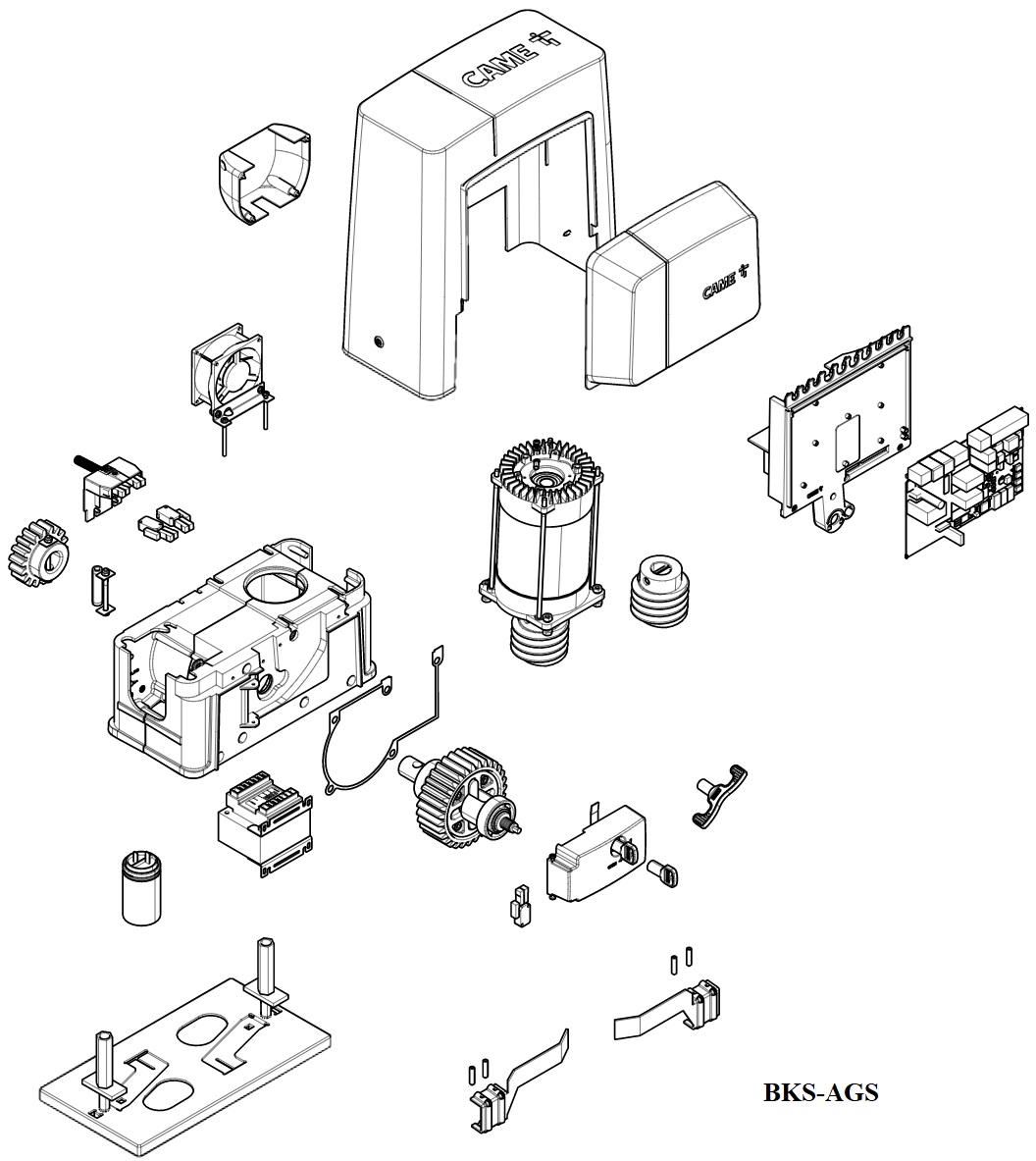 CAME
CAME
BKS-AGS