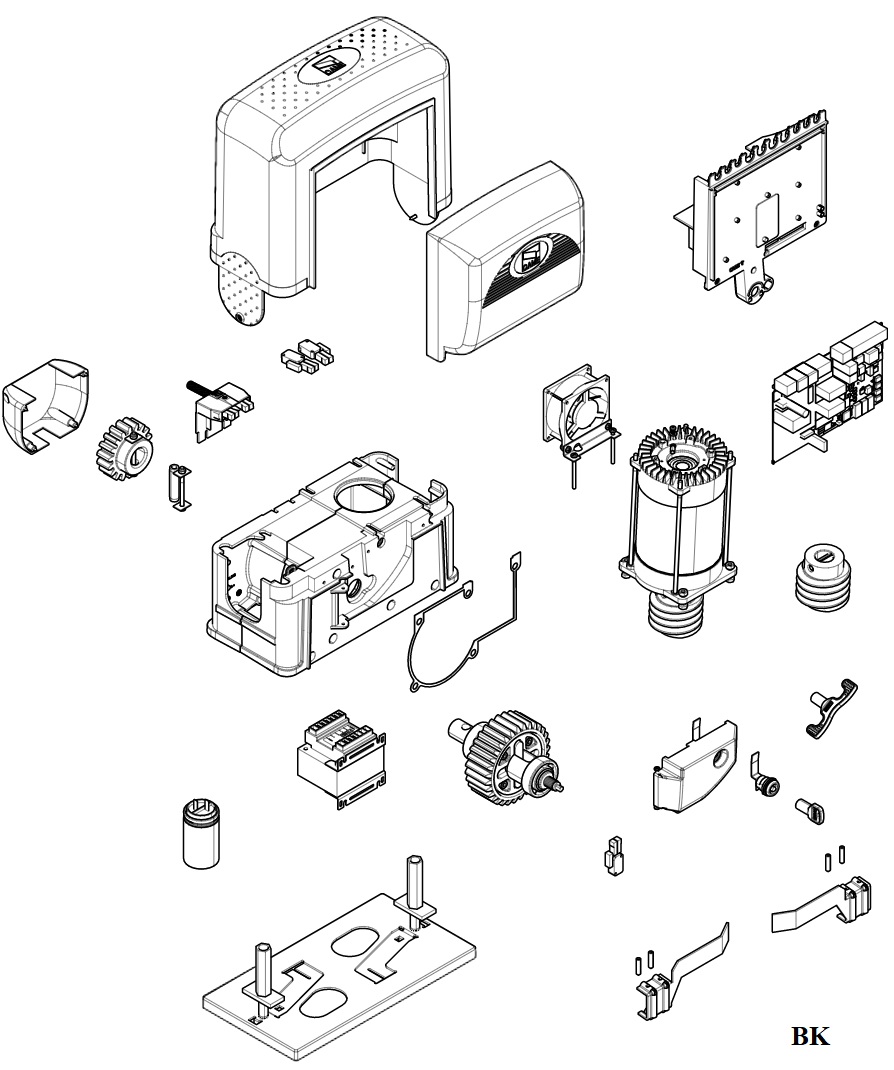 BK