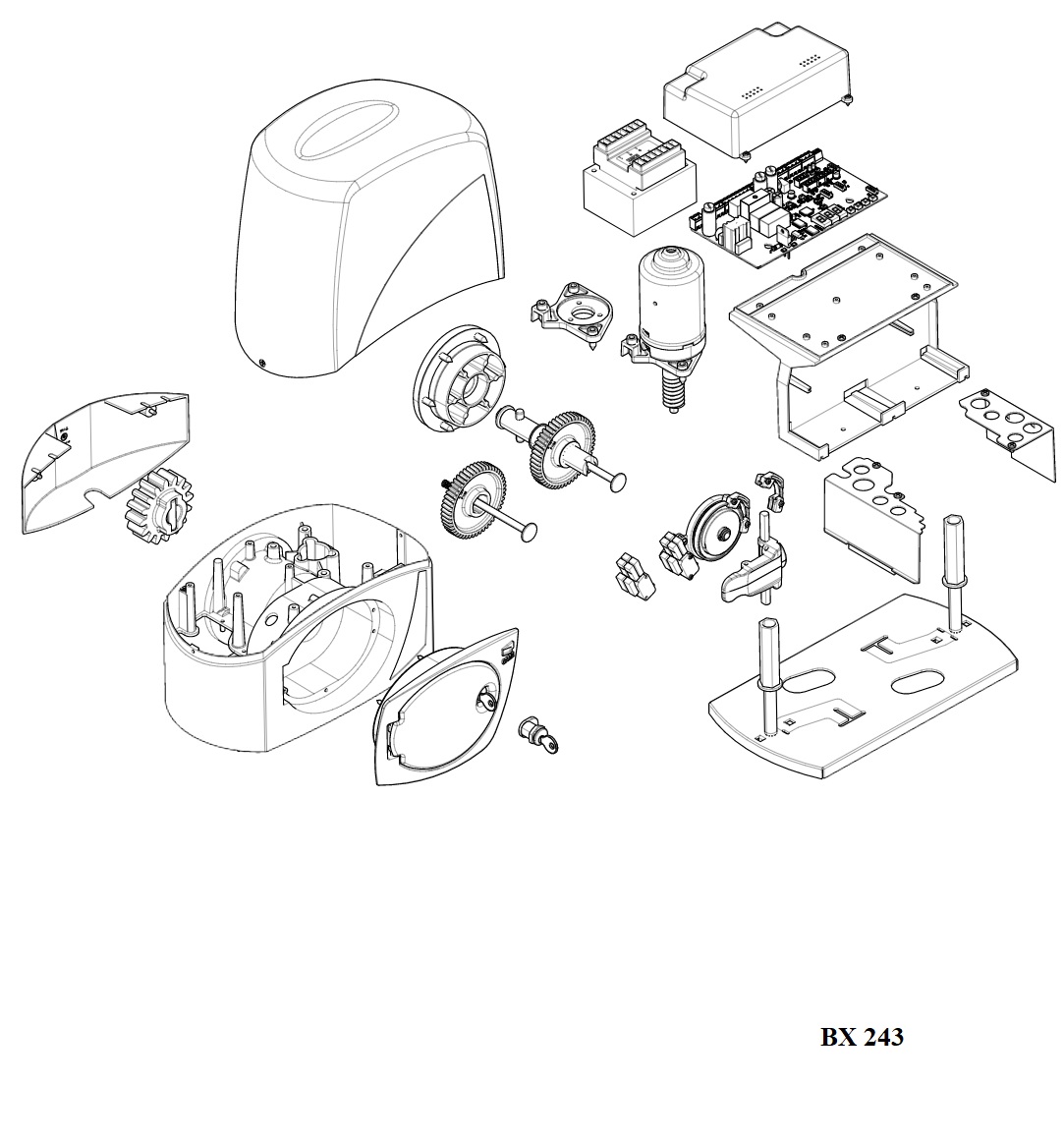 BX 243