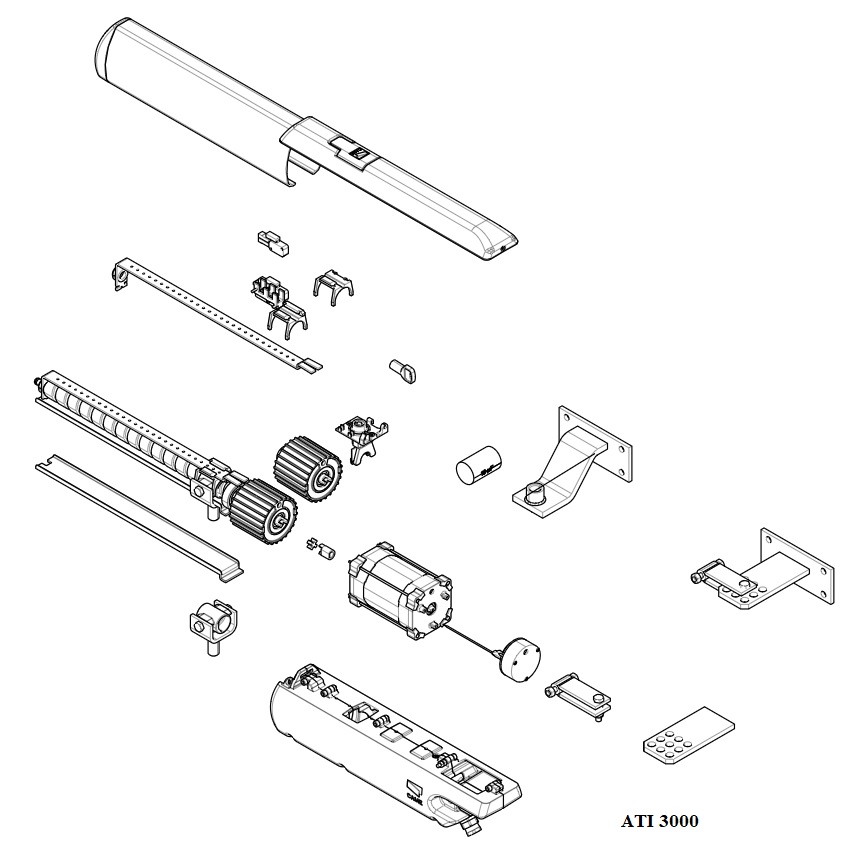 ATI 3000