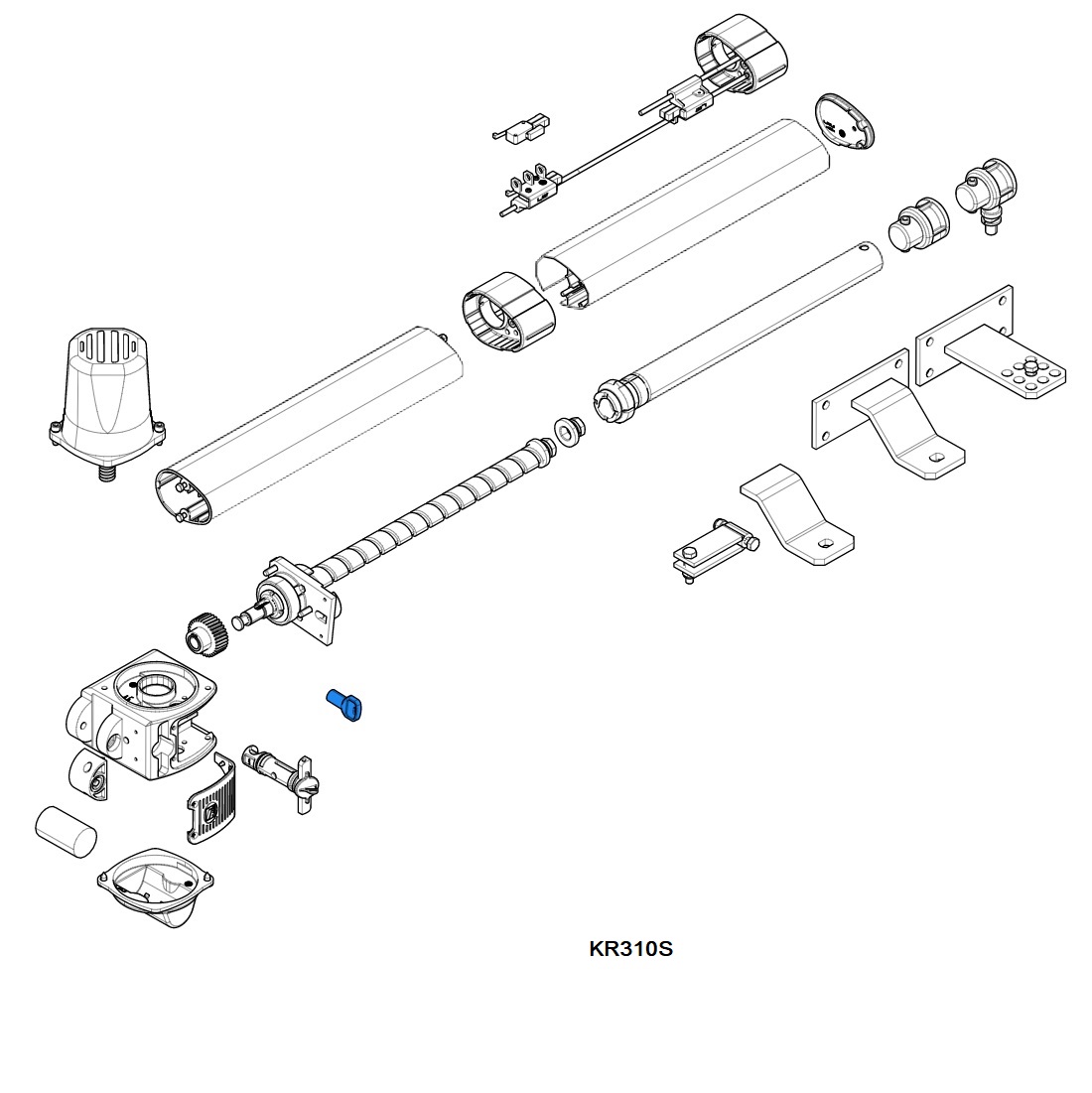 KR310S