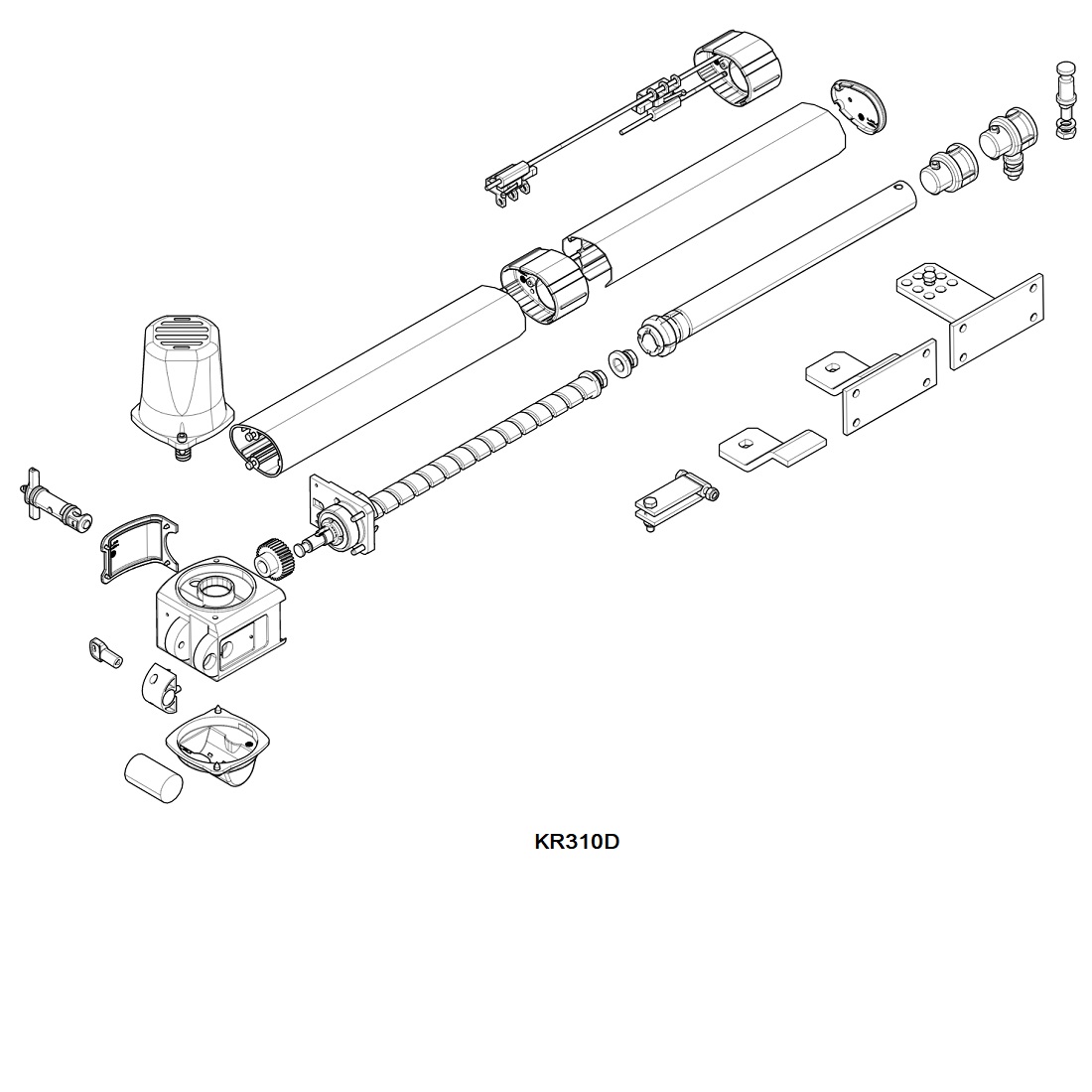 KR310D