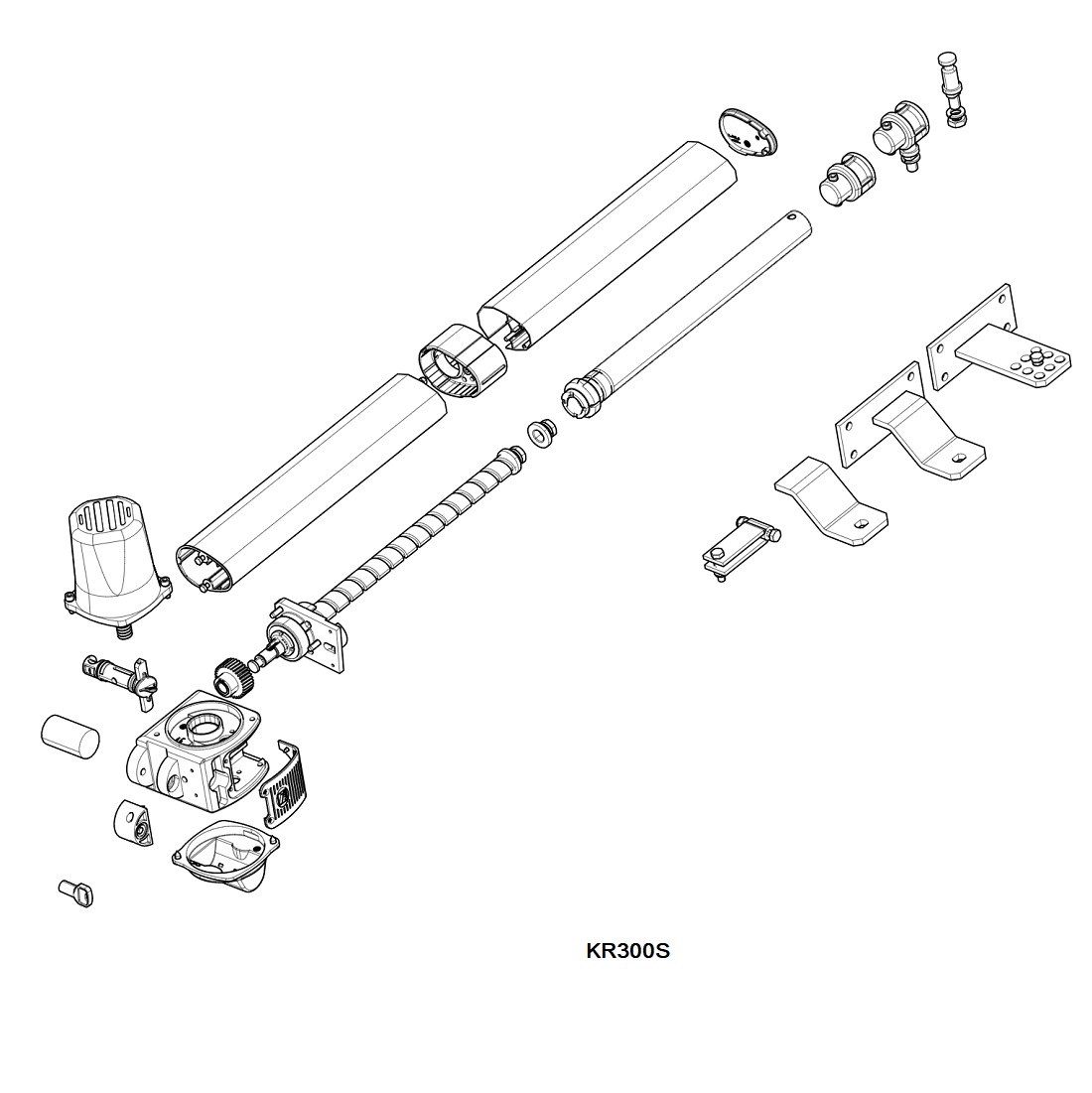 KR300S