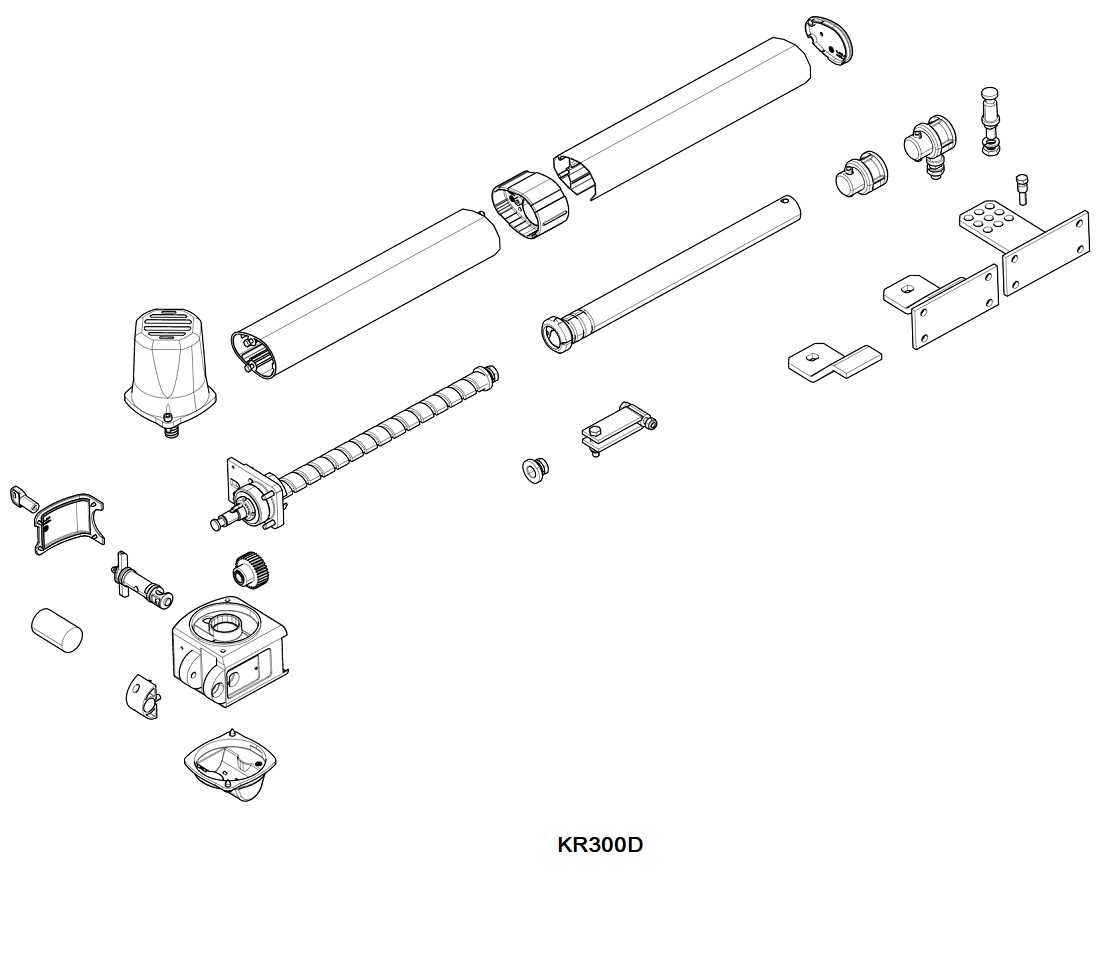 KR300D