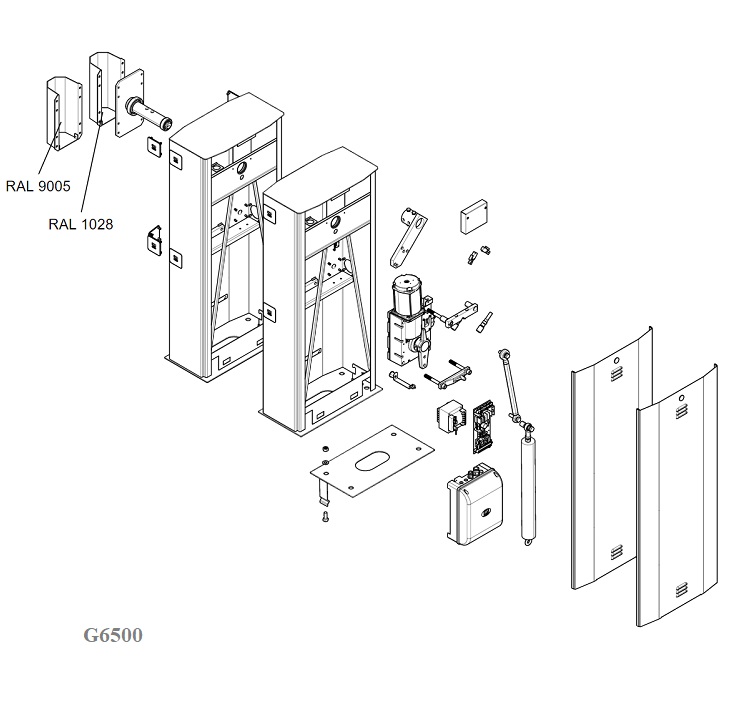 RAL 9005

RAL 1028

G6500